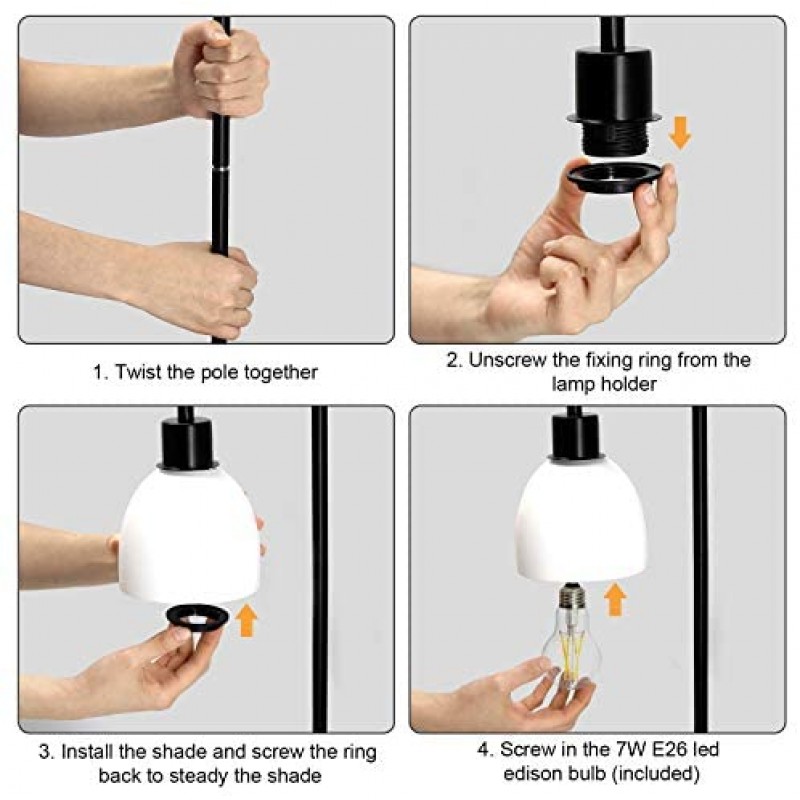 1. Twist the pole together

2. Unscrew the fixing ring from the lamp holder

3. Install the shade and screw the ring back to steady the shade

4. Screw in the 7W E26 led edison bulb (included)